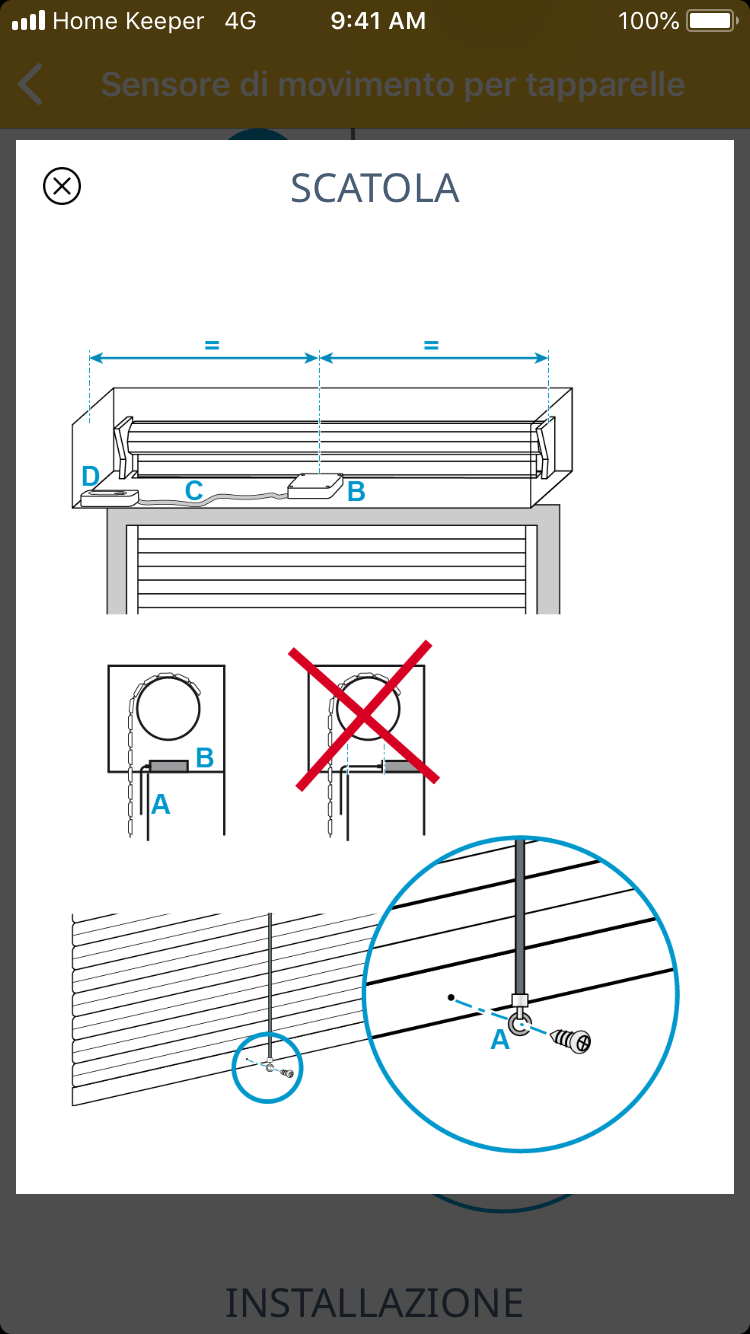 Home Keeper 4G 9:41 AM 100%

Sensore di movimento per tapparelle

SCATOLA

=
=

D
C
B

B
A

A

INSTALLAZIONE